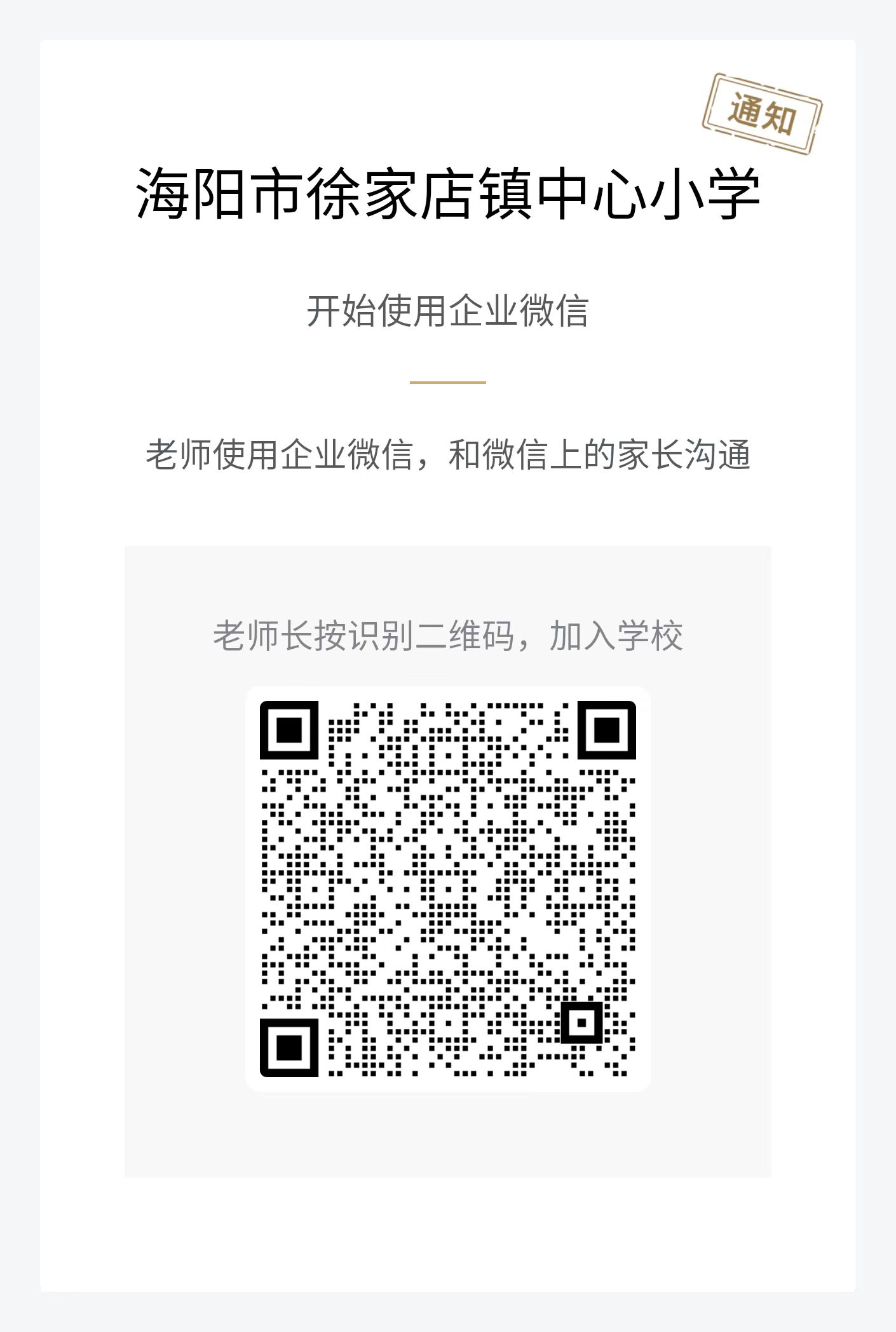 通知

海阳市徐家店镇中心小学

开始使用企业微信

老师使用企业微信，和微信上的家长沟通

老师长按识别二维码，加入学校